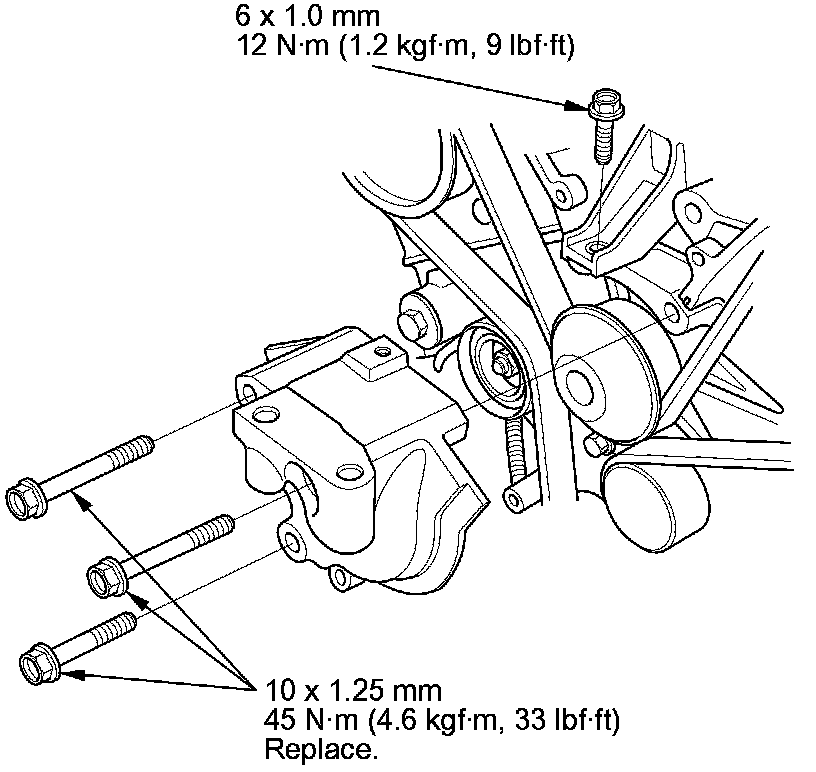 6 x 1.0 mm
12 N·m (1.2 kgf·m, 9 lbf·ft)

10 x 1.25 mm
45 N·m (4.6 kgf·m, 33 lbf·ft)
Replace.