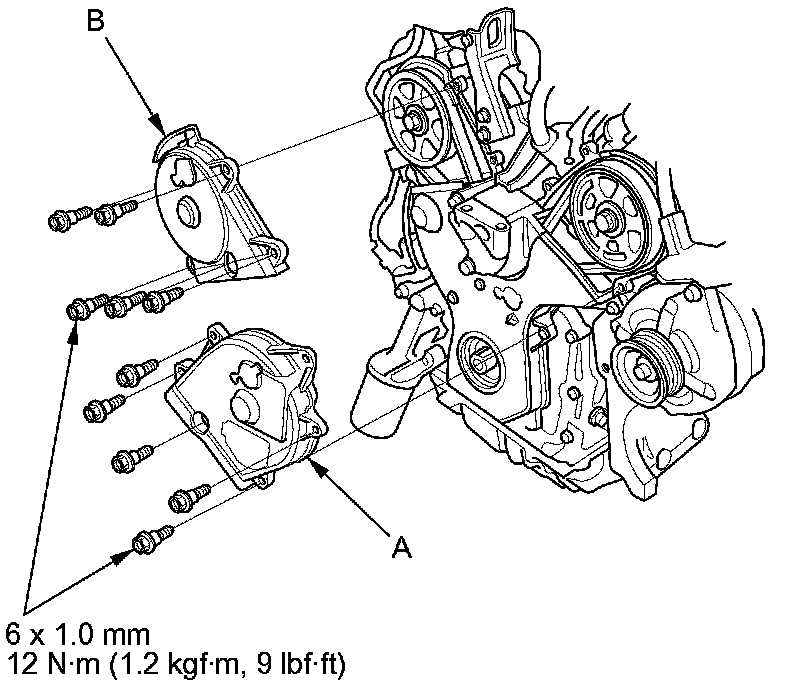 B

A

6 x 1.0 mm
12 N·m (1.2 kgf·m, 9 lbf·ft)