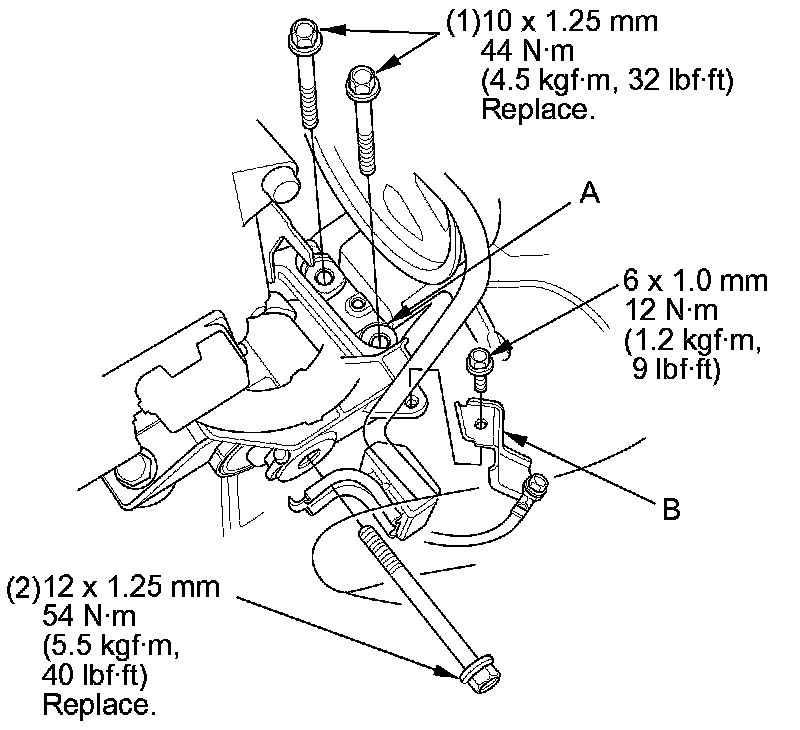 (1)10 x 1.25 mm
44 N·m
(4.5 kgf·m, 32 lbf·ft)
Replace.

A

6 x 1.0 mm
12 N·m
(1.2 kgf·m,
9 lbf·ft)

B

(2)12 x 1.25 mm
54 N·m
(5.5 kgf·m,
40 lbf·ft)
Replace.