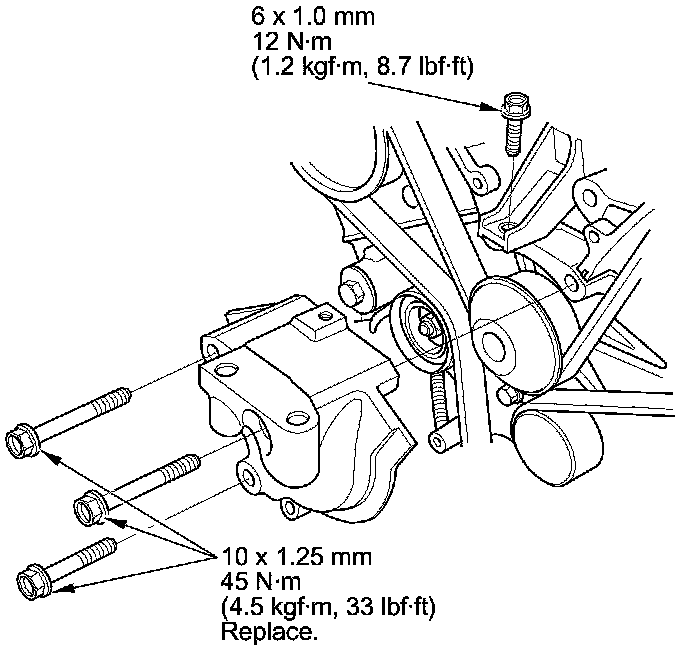 6 x 1.0 mm
12 N·m
(1.2 kgf·m, 8.7 lbf·ft)

10 x 1.25 mm
45 N·m
(4.5 kgf·m, 33 lbf·ft)
Replace.