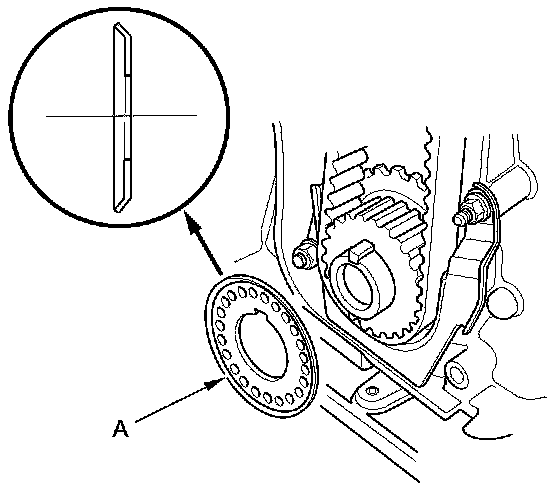 A