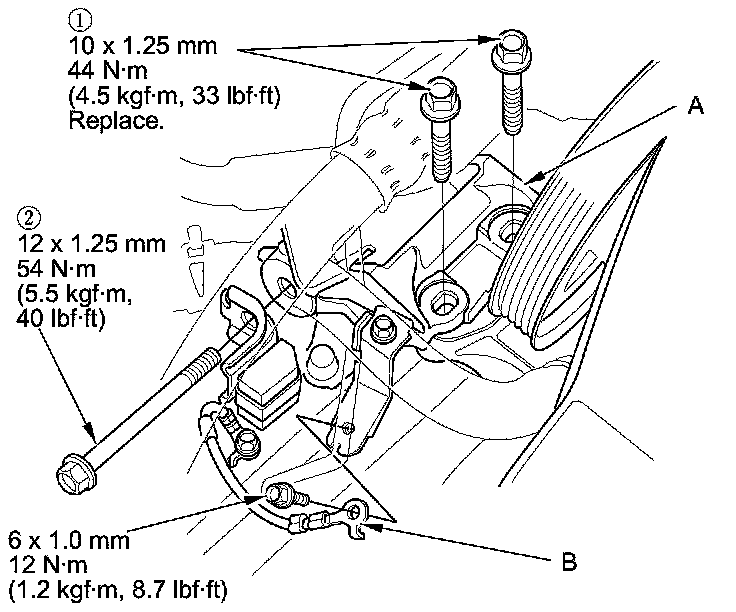 ①
10 x 1.25 mm
44 N·m
(4.5 kgf·m, 33 lbf·ft)
Replace.

A

②
12 x 1.25 mm
54 N·m
(5.5 kgf·m,
40 lbf·ft)

6 x 1.0 mm
12 N·m
(1.2 kgf·m, 8.7 lbf·ft)

B