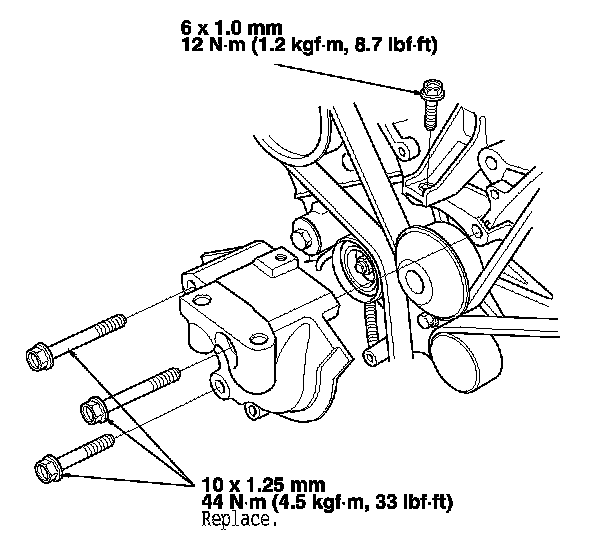 6 x 1.0 mm
12 N·m (1.2 kgf·m, 8.7 lbf·ft)

10 x 1.25 mm
44 N·m (4.5 kgf·m, 33 lbf·ft)
Replace.