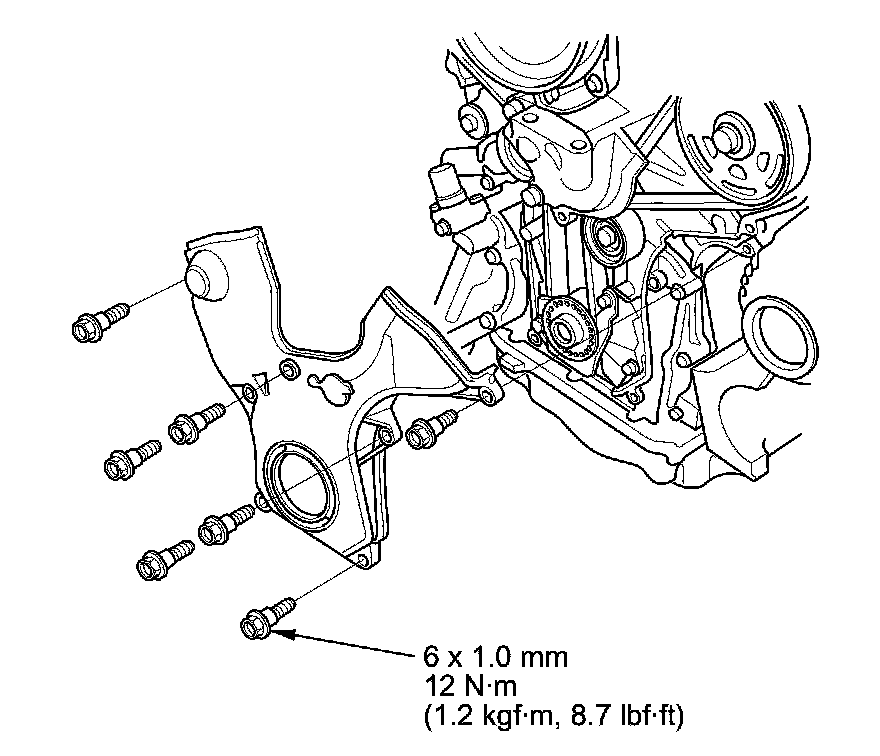 6 x 1.0 mm
12 N·m
(1.2 kgf·m, 8.7 lbf·ft)