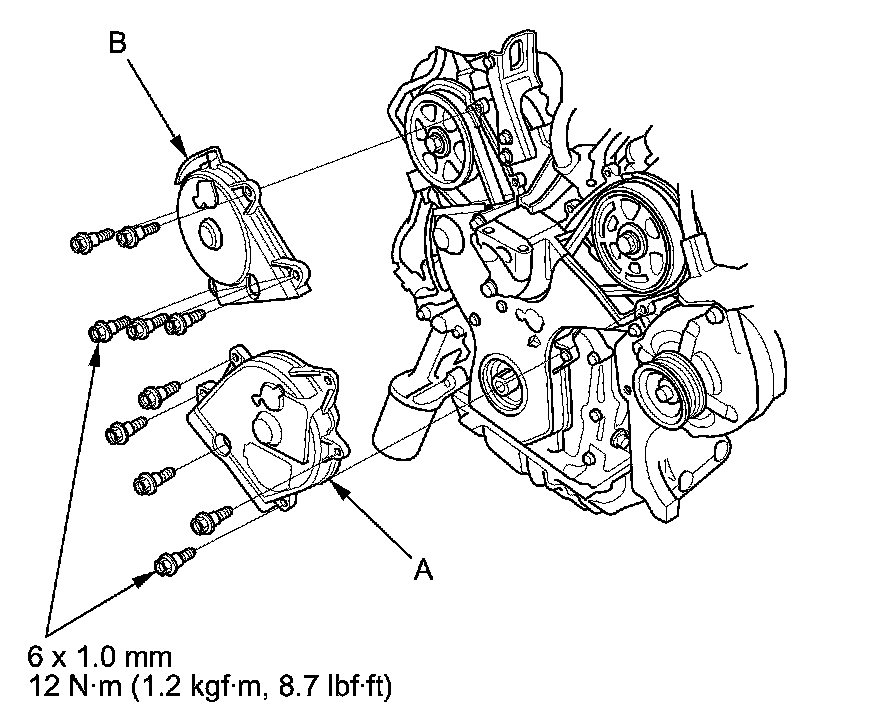 B

A

6 x 1.0 mm
12 N·m (1.2 kgf·m, 8.7 lbf·ft)