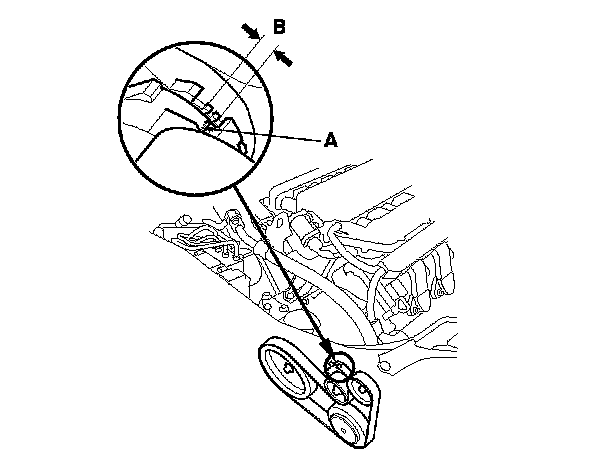 B

A