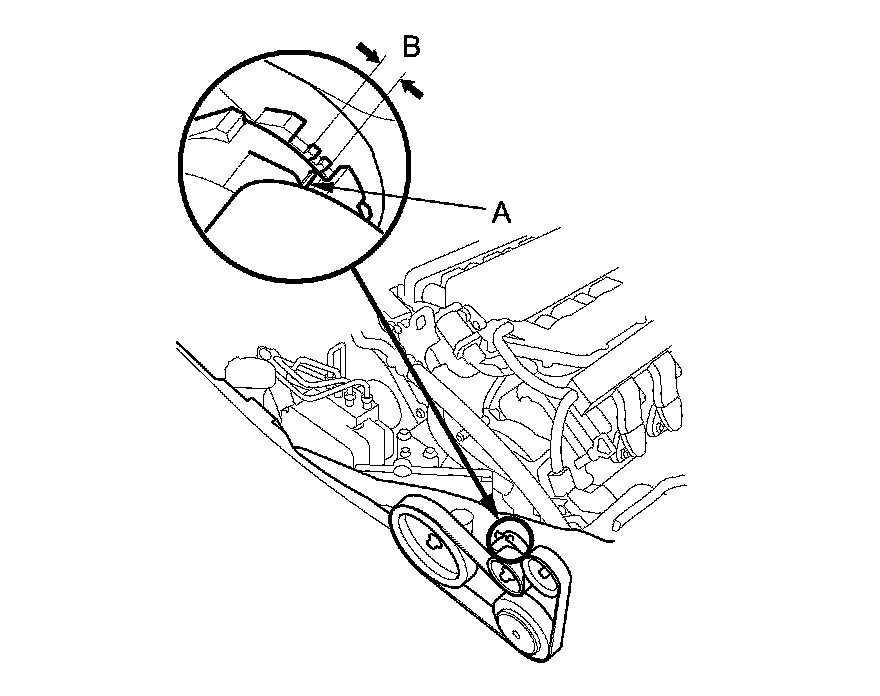 B

A