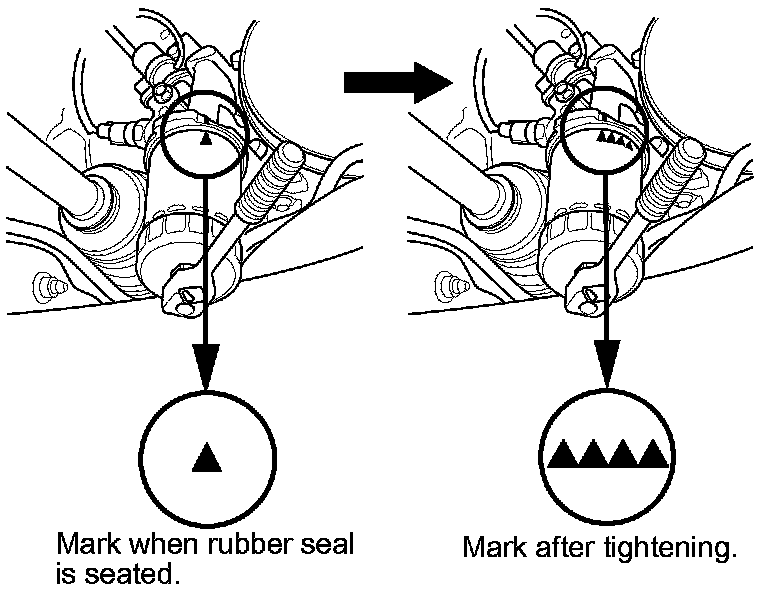 Mark when rubber seal is seated.

Mark after tightening.