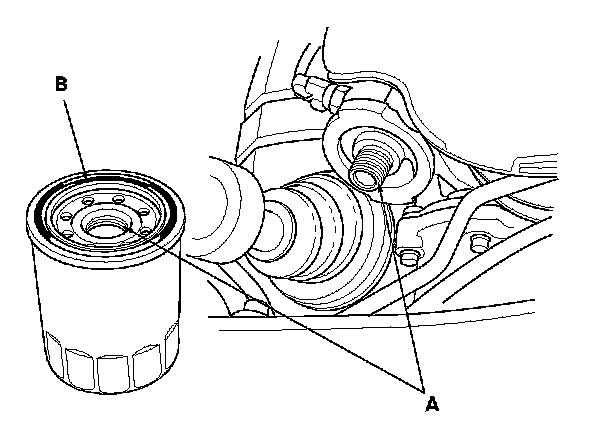 B

A