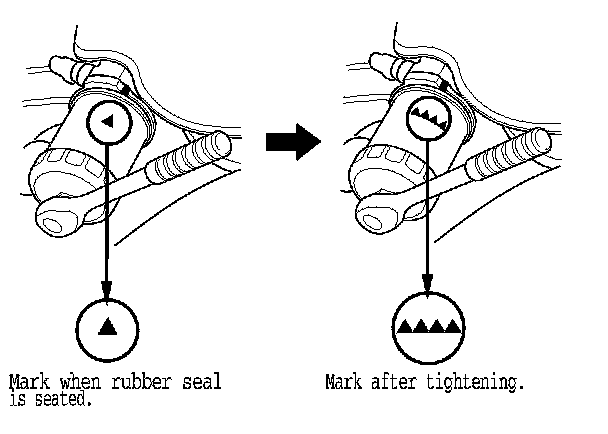 Mark when rubber seal is seated.

Mark after tightening.