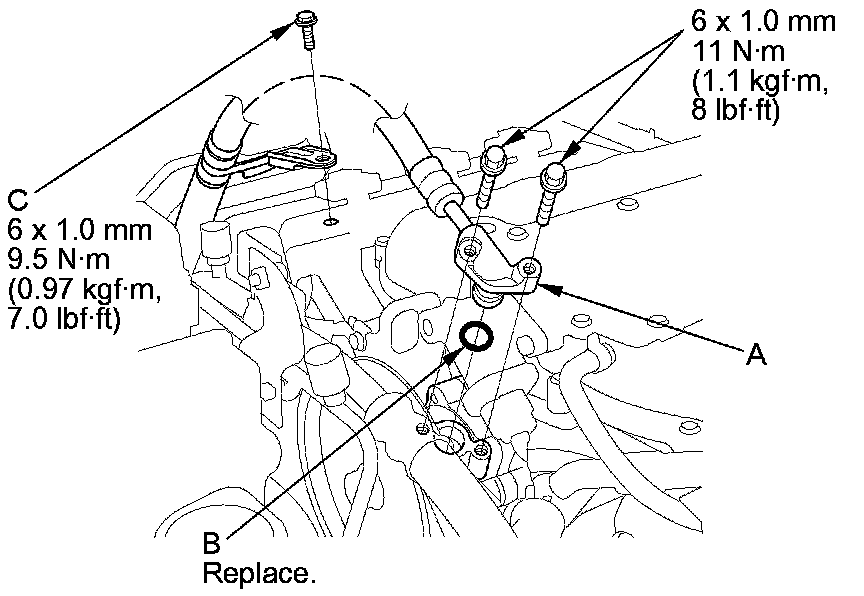 6 x 1.0 mm
11 N·m
(1.1 kgf·m,
8 lbf·ft)

C
6 x 1.0 mm
9.5 N·m
(0.97 kgf·m,
7.0 lbf·ft)

A

B
Replace.