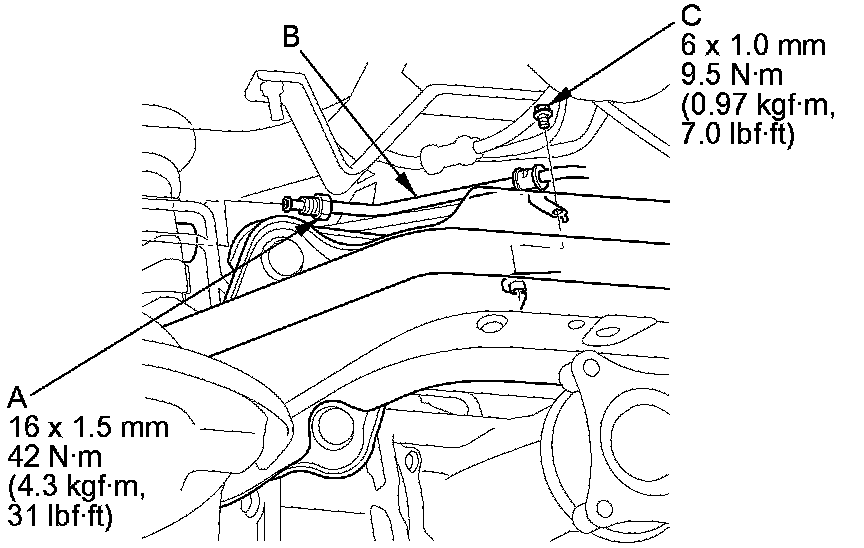 B

C
6 x 1.0 mm
9.5 N·m
(0.97 kgf·m,
7.0 lbf·ft)

A
16 x 1.5 mm
42 N·m
(4.3 kgf·m,
31 lbf·ft)