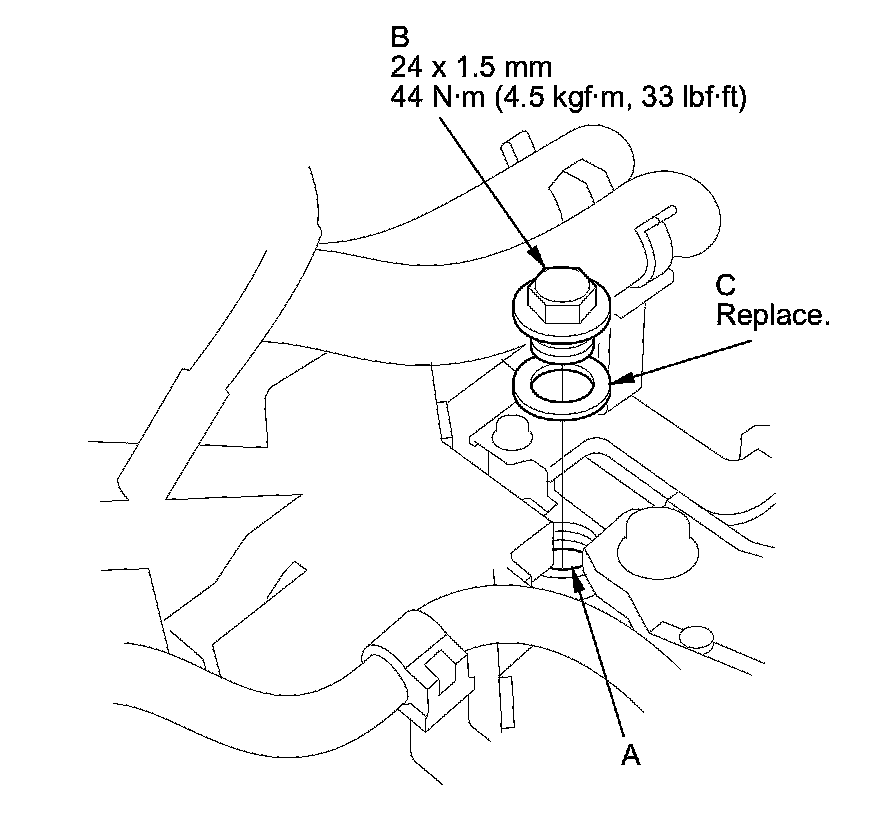 B
24 x 1.5 mm
44 N·m (4.5 kgf·m, 33 lbf·ft)

C
Replace.

A