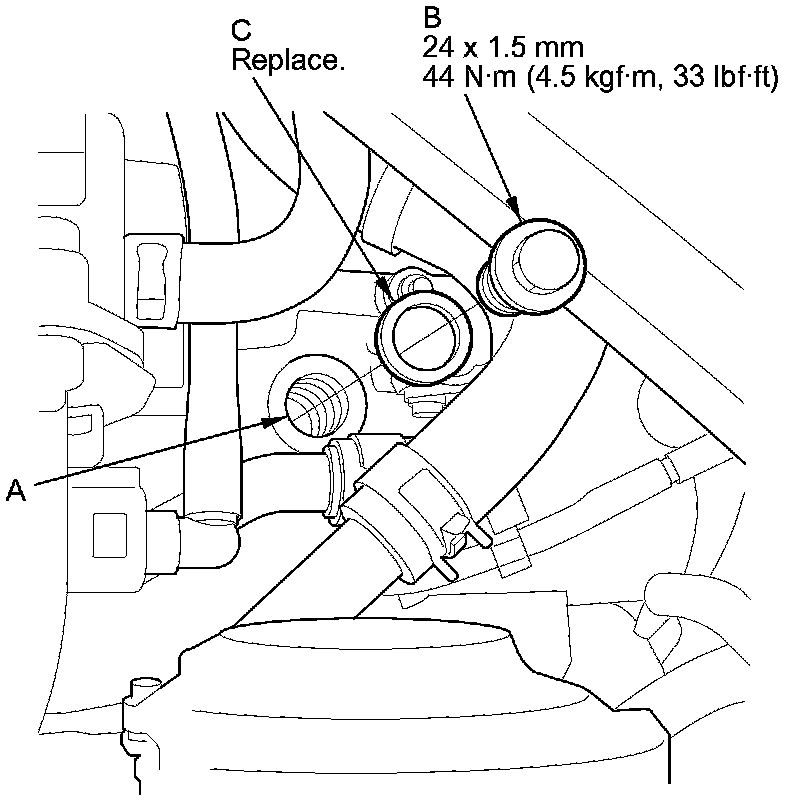 C
Replace.

B
24 x 1.5 mm
44 N·m (4.5 kgf·m, 33 lbf·ft)

A