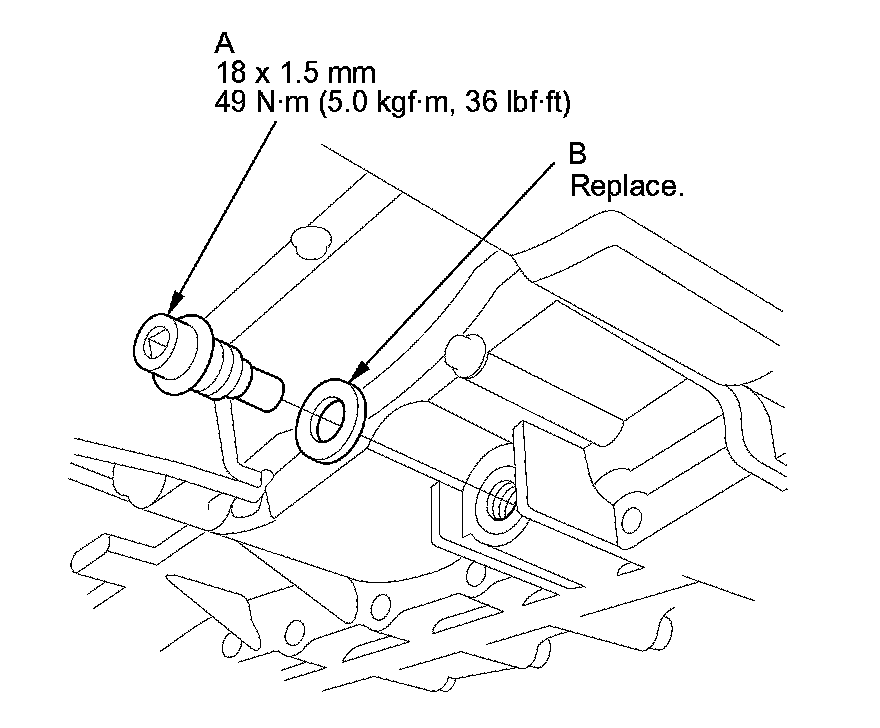 A
18 x 1.5 mm
49 N·m (5.0 kgf·m, 36 lbf·ft)

B
Replace.