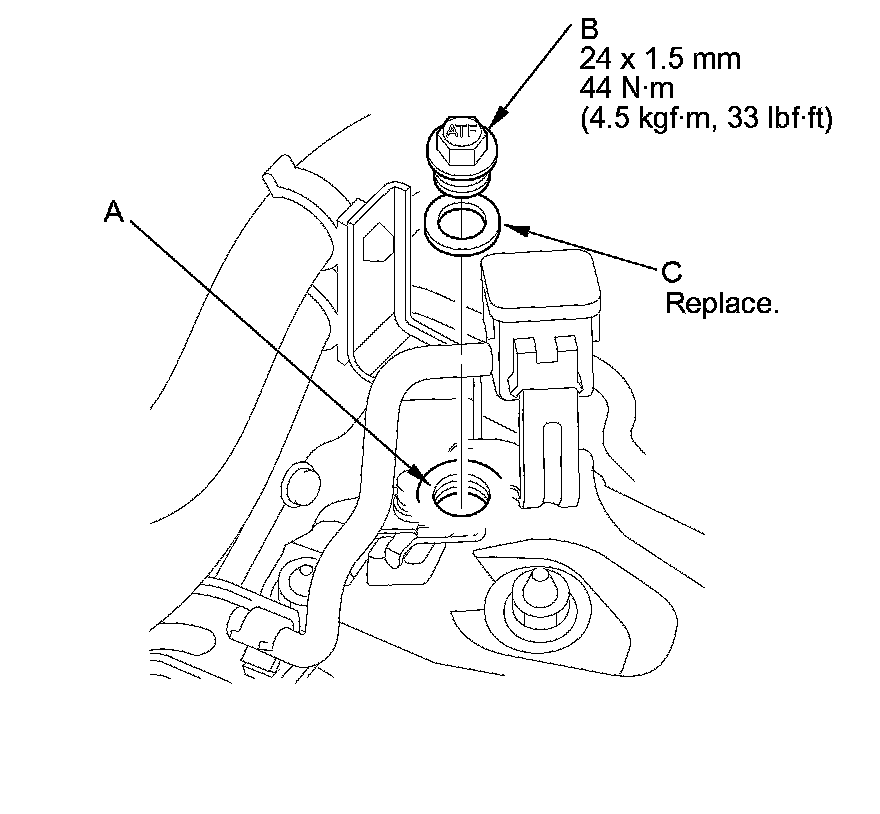 B
24 x 1.5 mm
44 N·m
(4.5 kgf·m, 33 lbf·ft)

ATF

A

C
Replace.