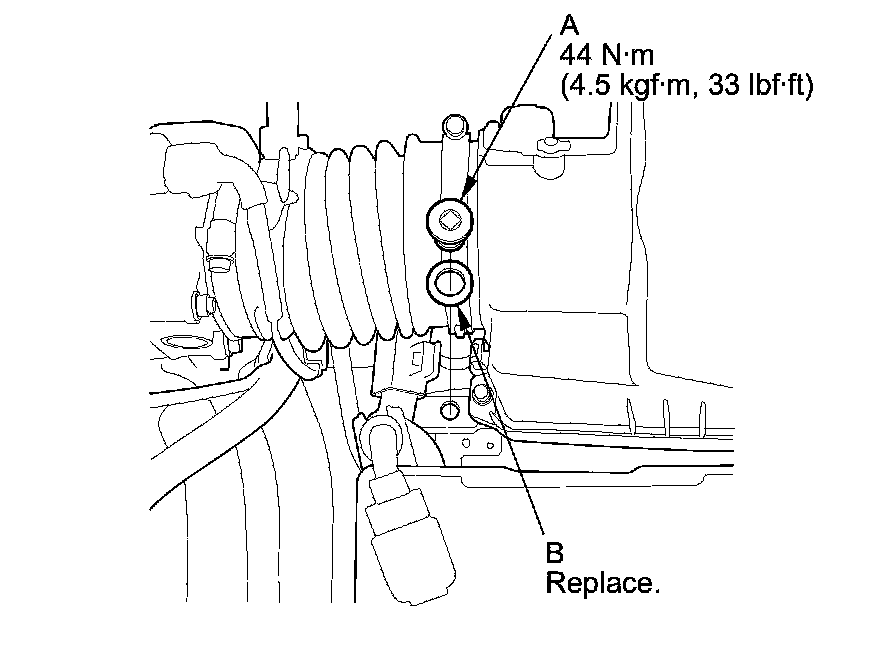 A
44 N·m
(4.5 kgf·m, 33 lbf·ft)

B
Replace.