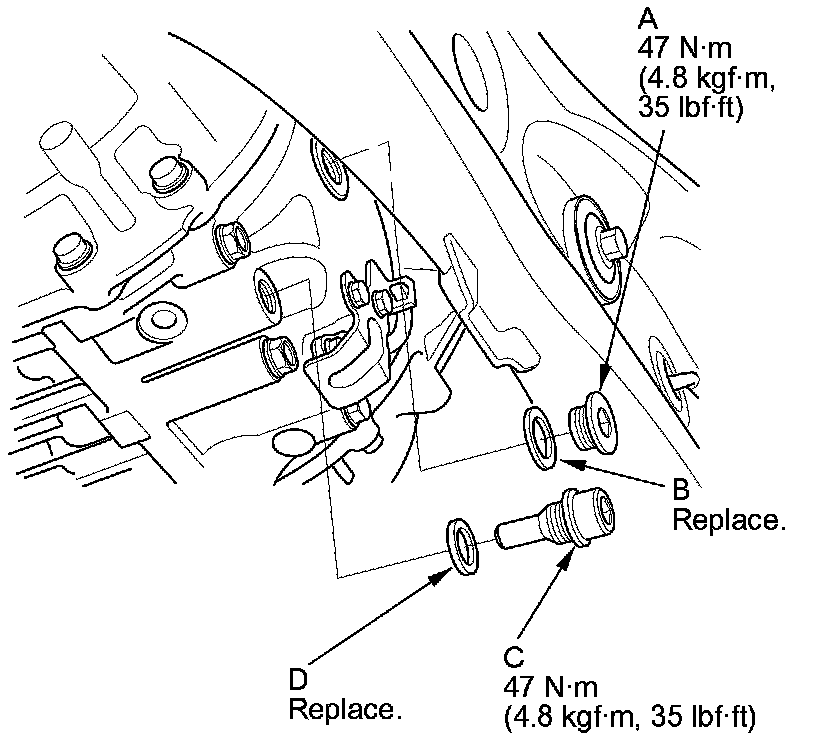 A
47 N·m
(4.8 kgf·m,
35 lbf·ft)

B
Replace.

D
Replace.

C
47 N·m
(4.8 kgf·m, 35 lbf·ft)