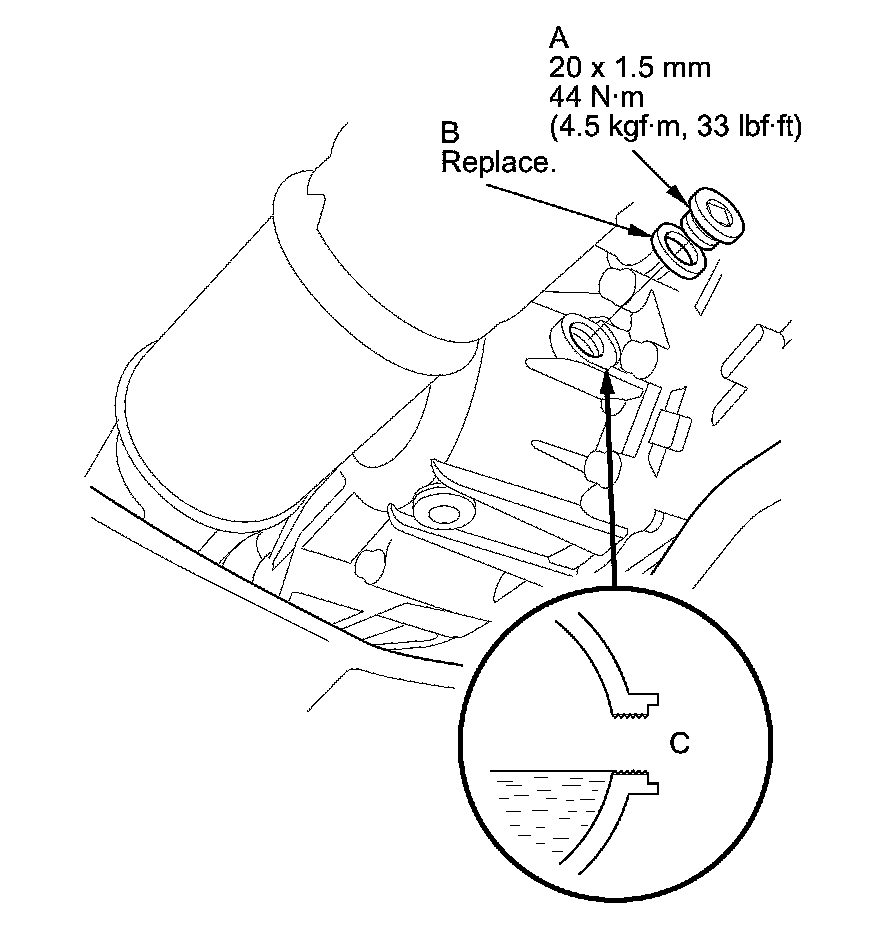 A
20 x 1.5 mm
44 N·m
(4.5 kgf·m, 33 lbf·ft)

B
Replace.

C