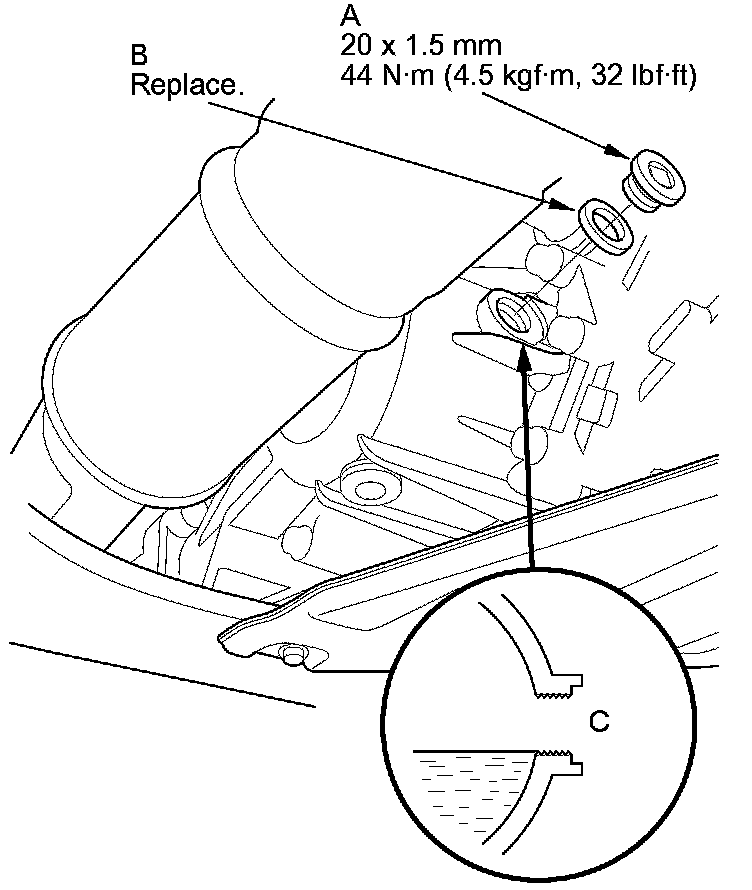 A
20 x 1.5 mm
44 N·m (4.5 kgf·m, 32 lbf·ft)

B
Replace.

C