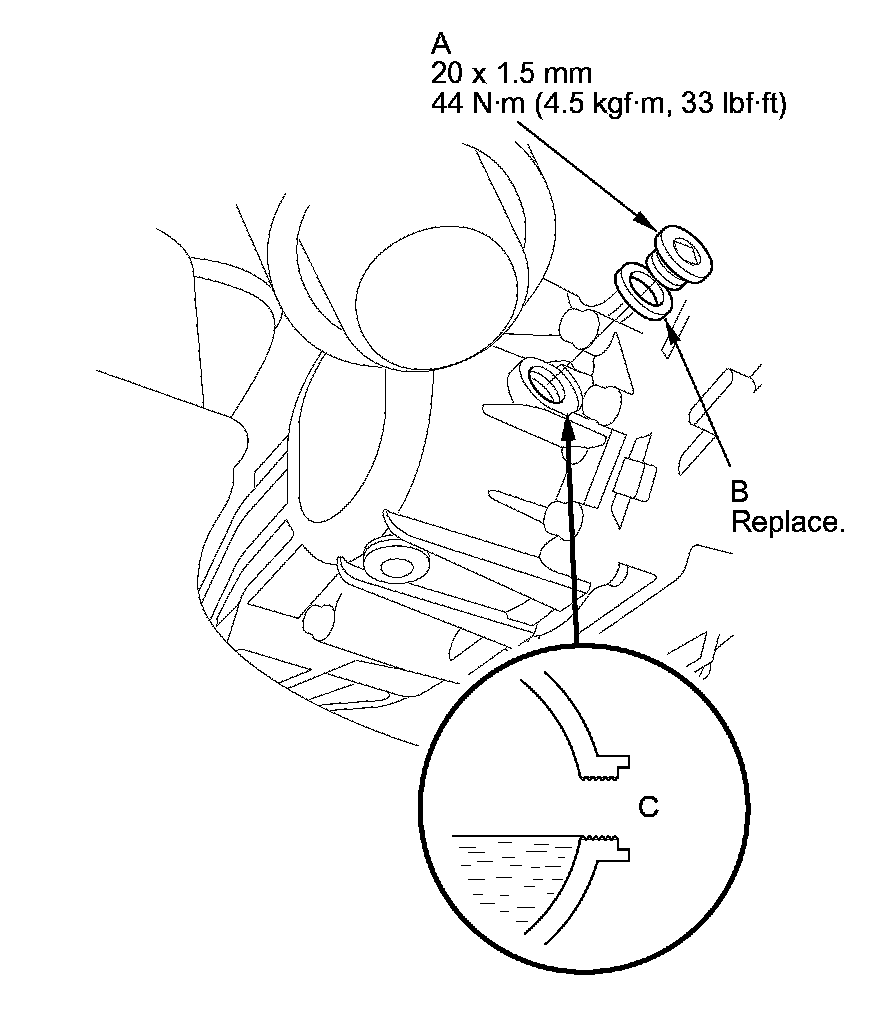 A
20 x 1.5 mm
44 N·m (4.5 kgf·m, 33 lbf·ft)

B
Replace.

C