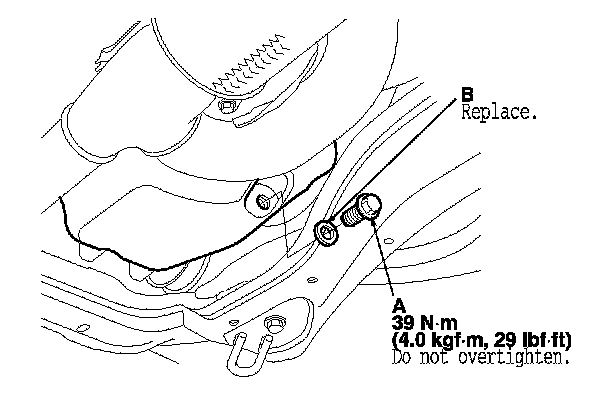 B
Replace.

A
39 N·m
(4.0 kgf·m, 29 lbf·ft)
Do not overtighten.