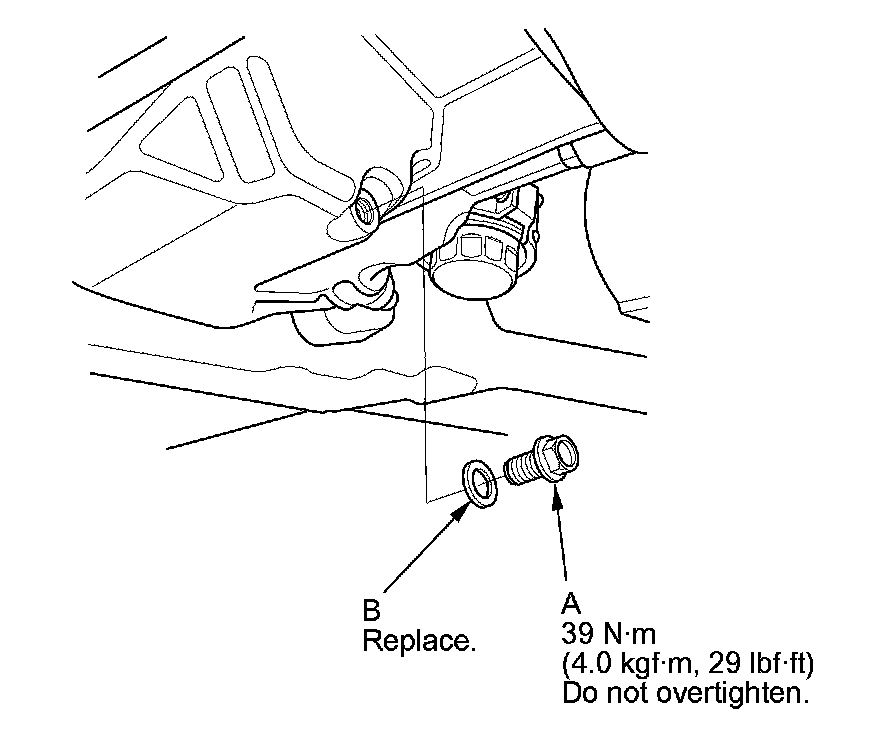 B
Replace.

A
39 N·m
(4.0 kgf·m, 29 lbf·ft)
Do not overtighten.