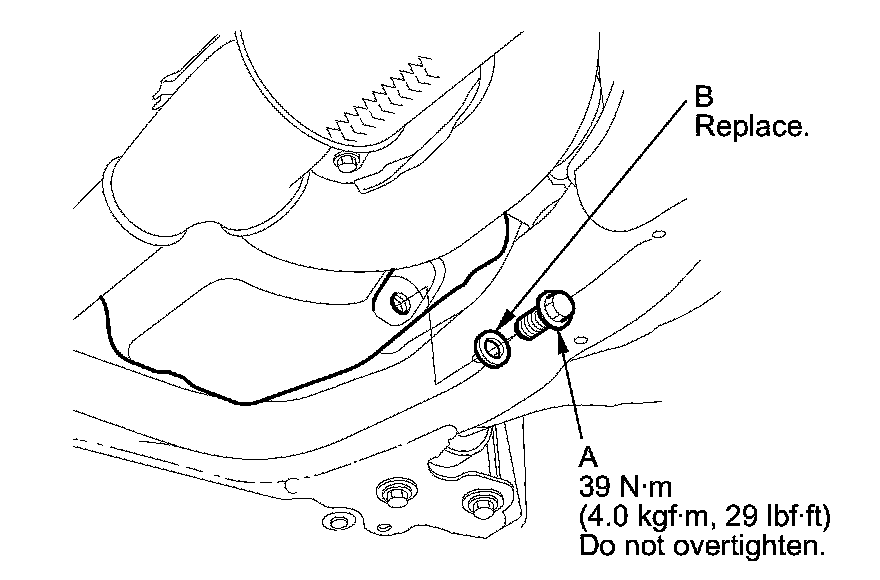 B
Replace.

A
39 N·m
(4.0 kgf·m, 29 lbf·ft)
Do not overtighten.