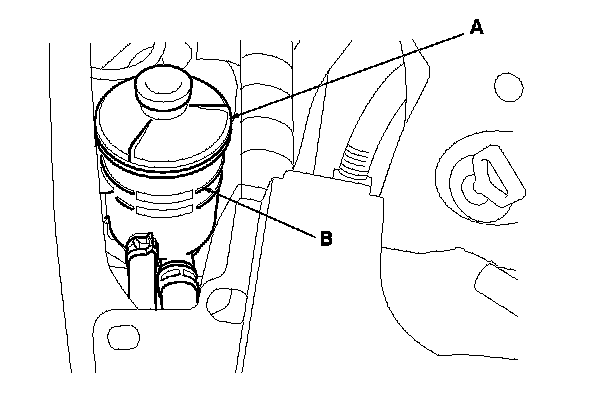 A

B