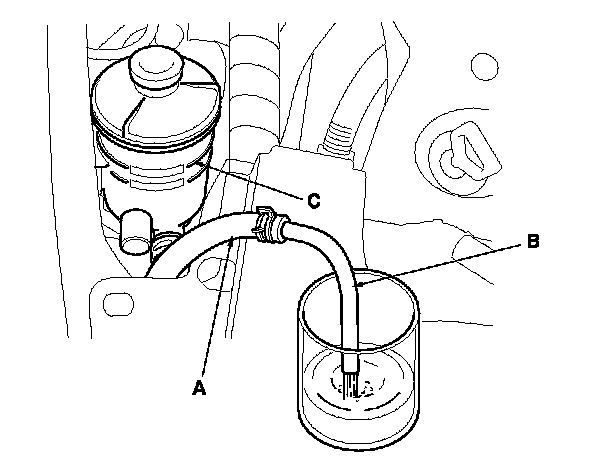 C

B

A