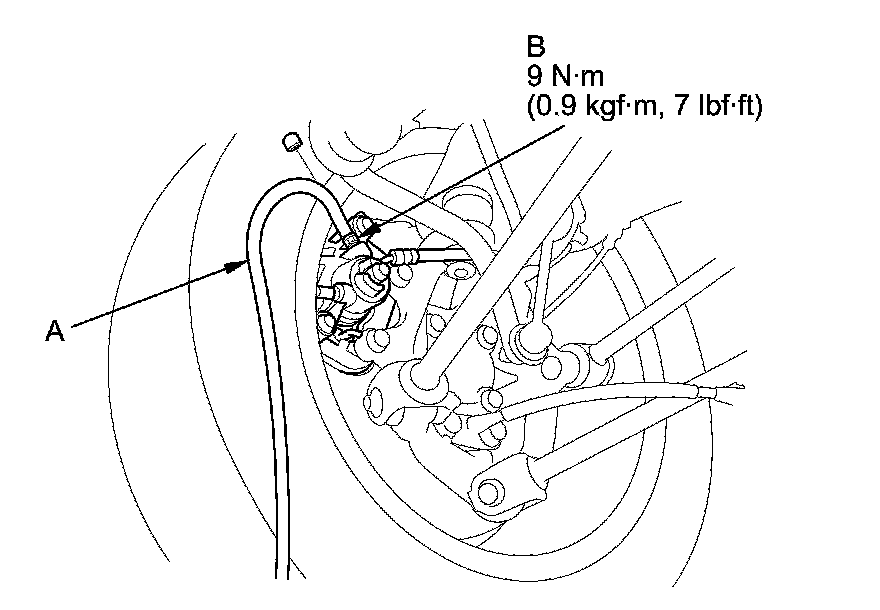 B
9 N·m
(0.9 kgf·m, 7 lbf·ft)

A