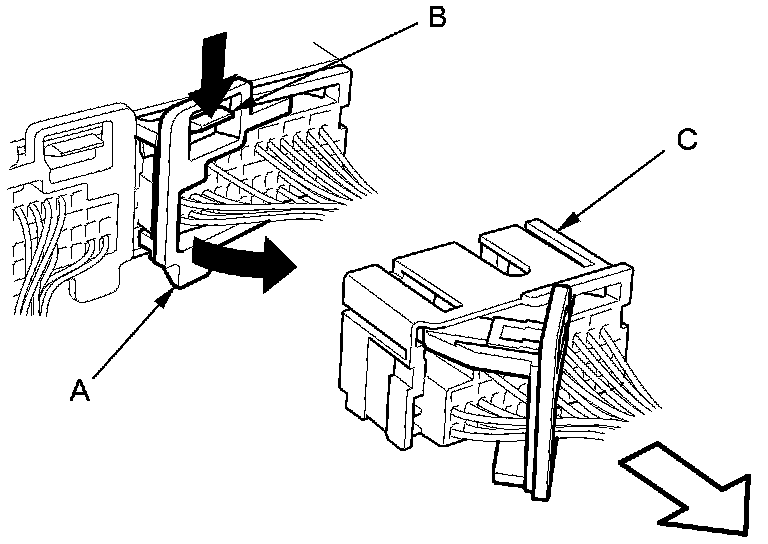 B
C
A