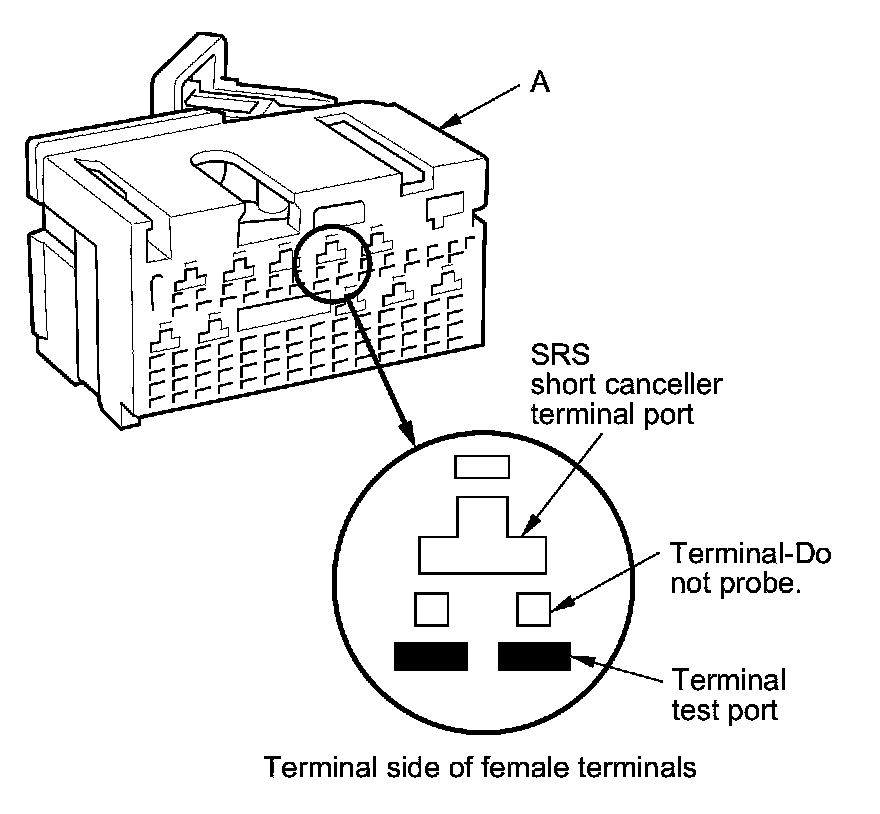 A

SRS short canceller terminal port

Terminal-Do not probe.

Terminal test port

Terminal side of female terminals