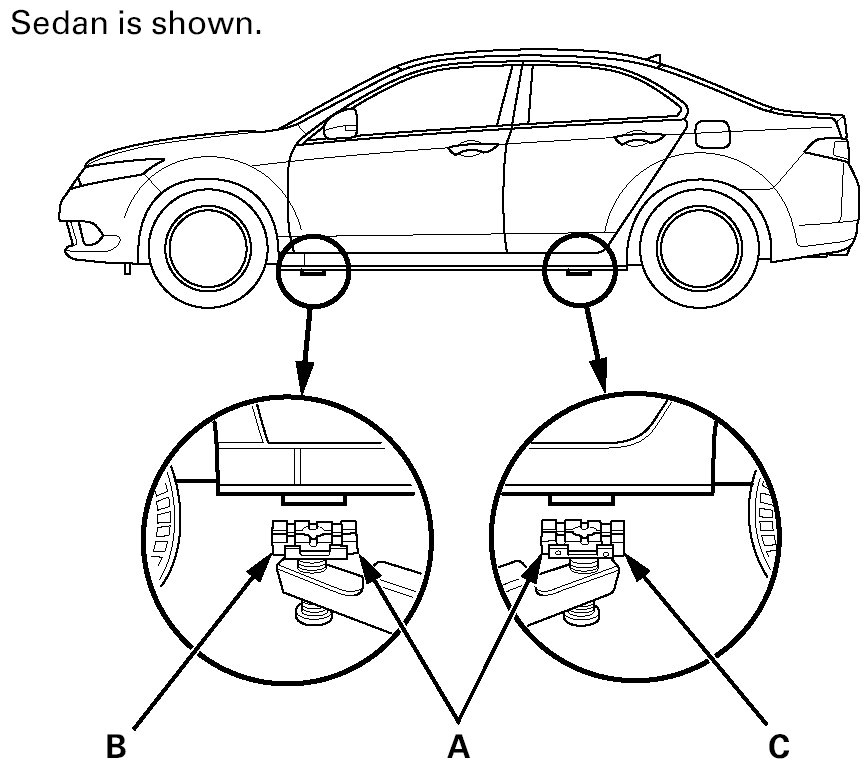 Sedan is shown.

B

A

C