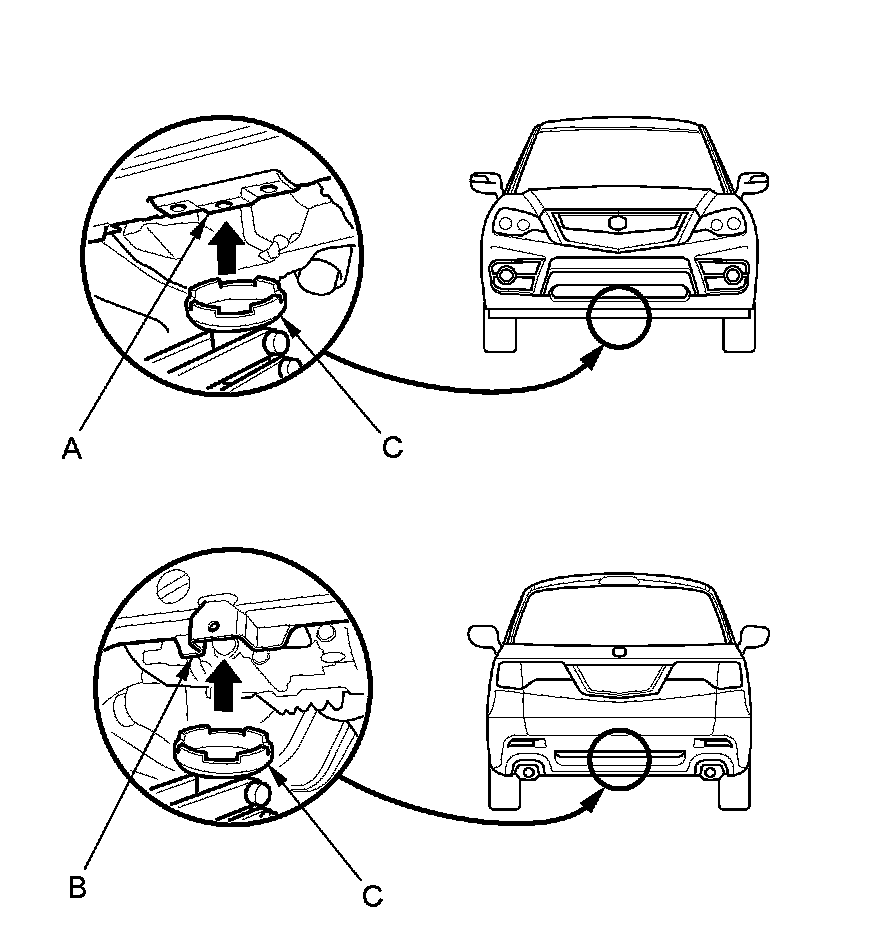 A
C
B
C