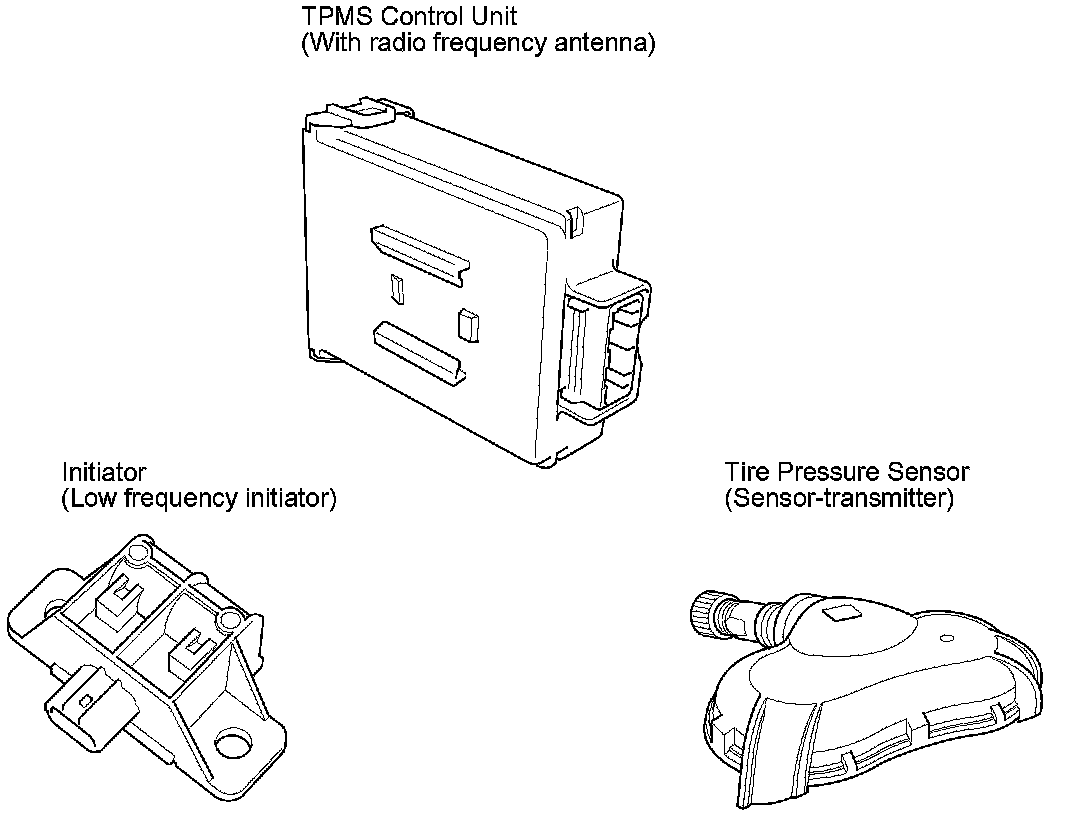 TPMS Control Unit
(With radio frequency antenna)

Initiator
(Low frequency initiator)

Tire Pressure Sensor
(Sensor-transmitter)