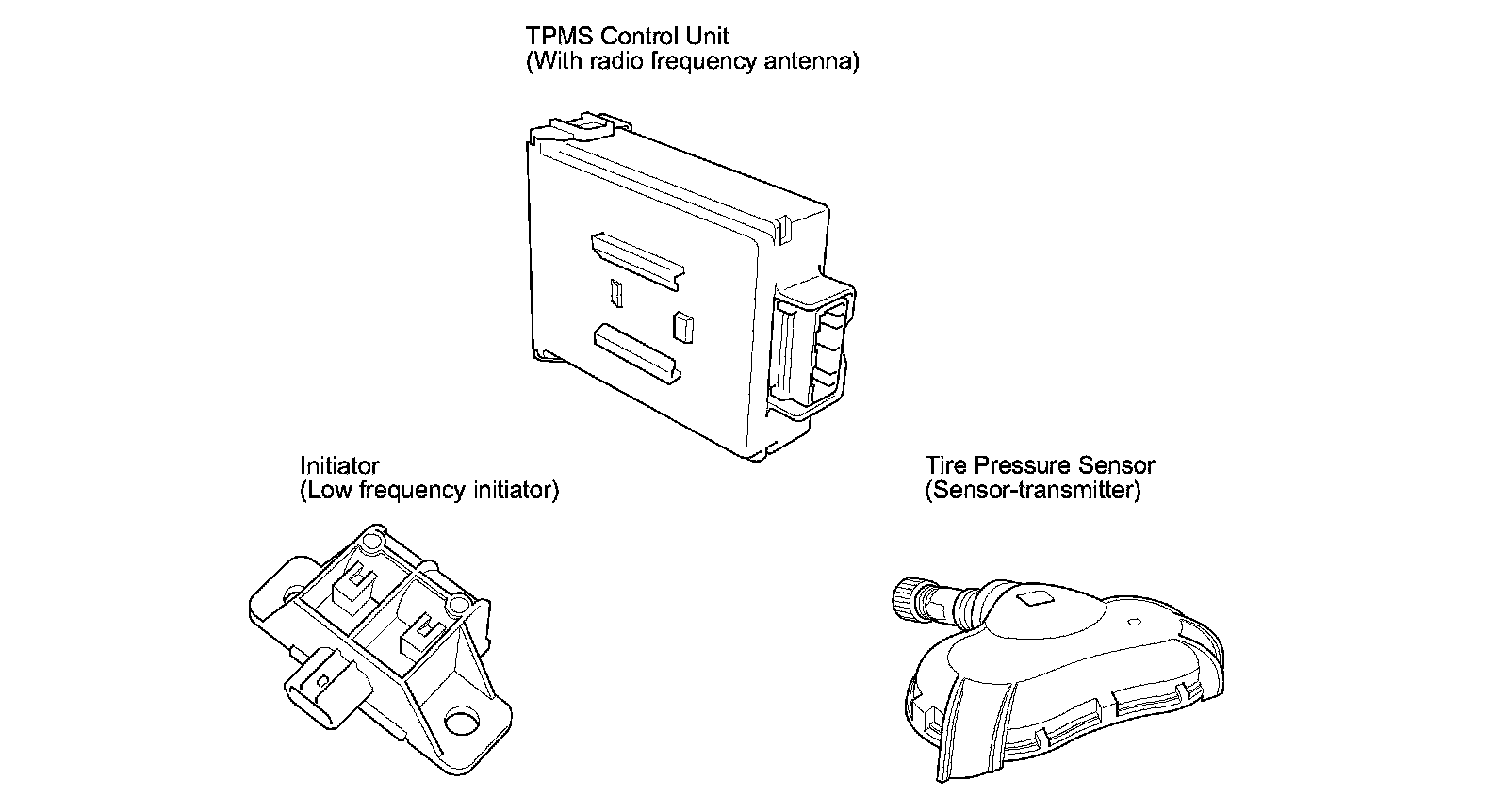 TPMS Control Unit
(With radio frequency antenna)

Initiator
(Low frequency initiator)

Tire Pressure Sensor
(Sensor-transmitter)