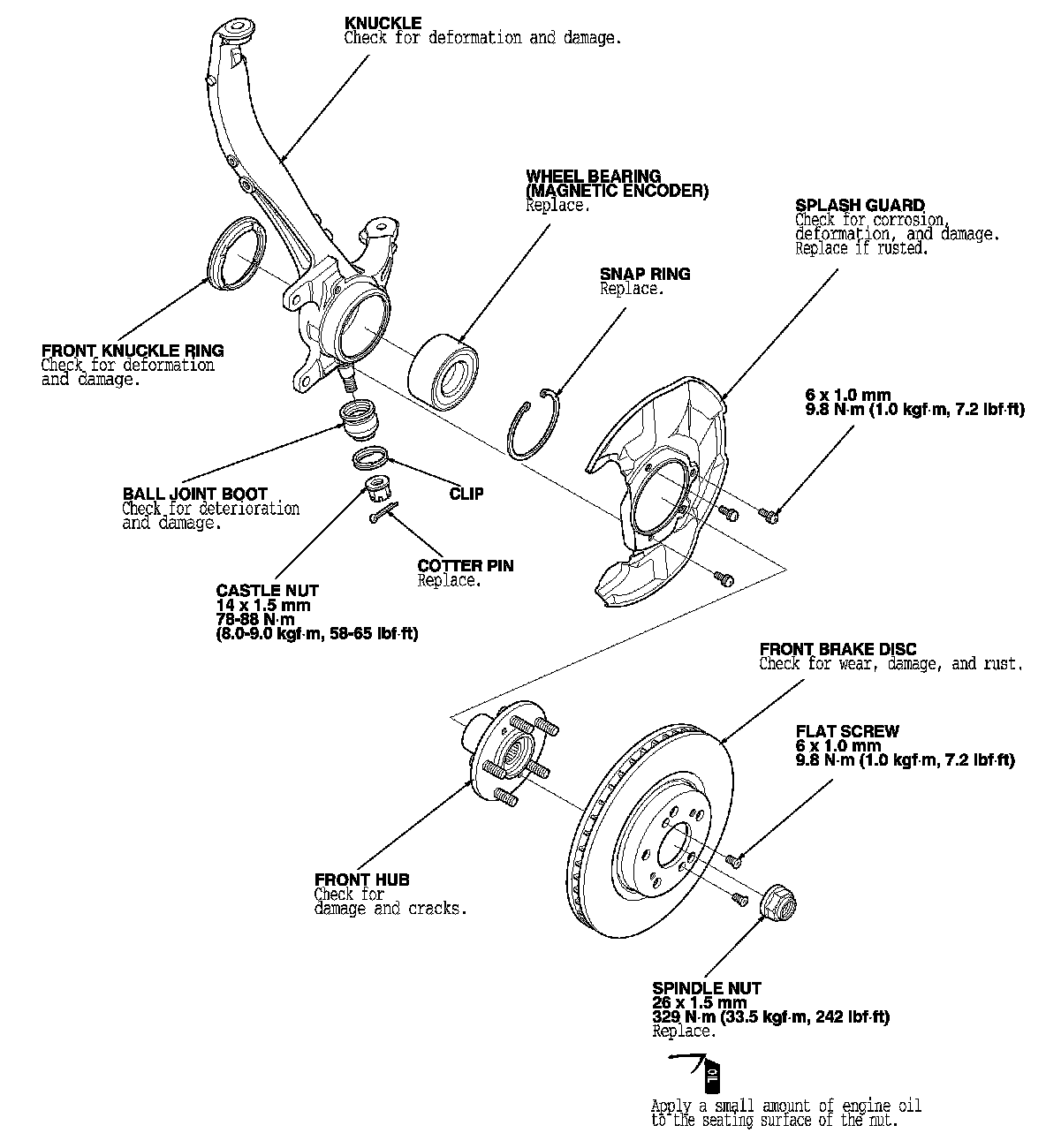 KNUCKLE
Check for deformation and damage.

WHEEL BEARING
(MAGNETIC ENCODER)
Replace.

SPLASH GUARD
Check for corrosion, deformation, and damage.
Replace if rusted.

SNAP RING
Replace.

FRONT KNUCKLE RING
Check for deformation and damage.

6 x 1.0 mm
9.8 N·m (1.0 kgf·m, 7.2 lbf·ft)

BALL JOINT BOOT
Check for deterioration and damage.

CLIP

COTTER PIN
Replace.

CASTLE NUT
14 x 1.5 mm
78-88 N·m
(8.0-9.0 kgf·m, 58-65 lbf·ft)

FRONT BRAKE DISC
Check for wear, damage, and rust.

FLAT SCREW
6 x 1.0 mm
9.8 N·m (1.0 kgf·m, 7.2 lbf·ft)

FRONT HUB
Check for damage and cracks.

SPINDLE NUT
26 x 1.5 mm
329 N·m (33.5 kgf·m, 242 lbf·ft)
Replace.

OIL

Apply a small amount of engine oil to the seating surface of the nut.