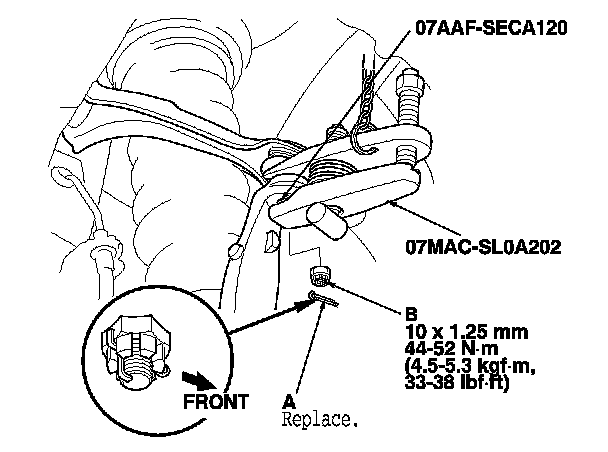 07AAF-SECA120

07MAC-SL0A202

B
10 x 1.25 mm
44-52 N·m
(4.5-5.3 kgf·m,
33-38 lbf·ft)

FRONT

A
Replace.