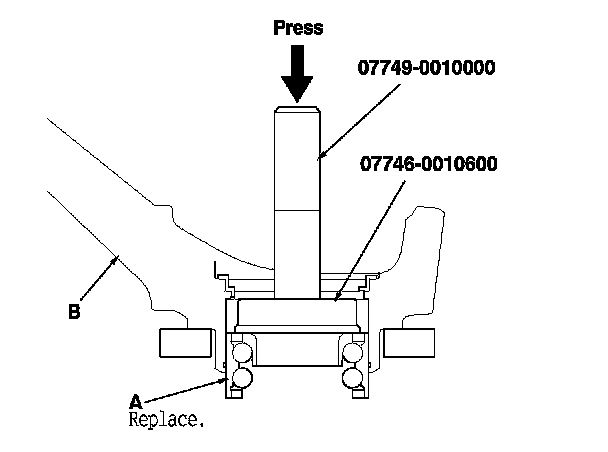 Press

07749-0010000

07746-0010600

B

A
Replace.