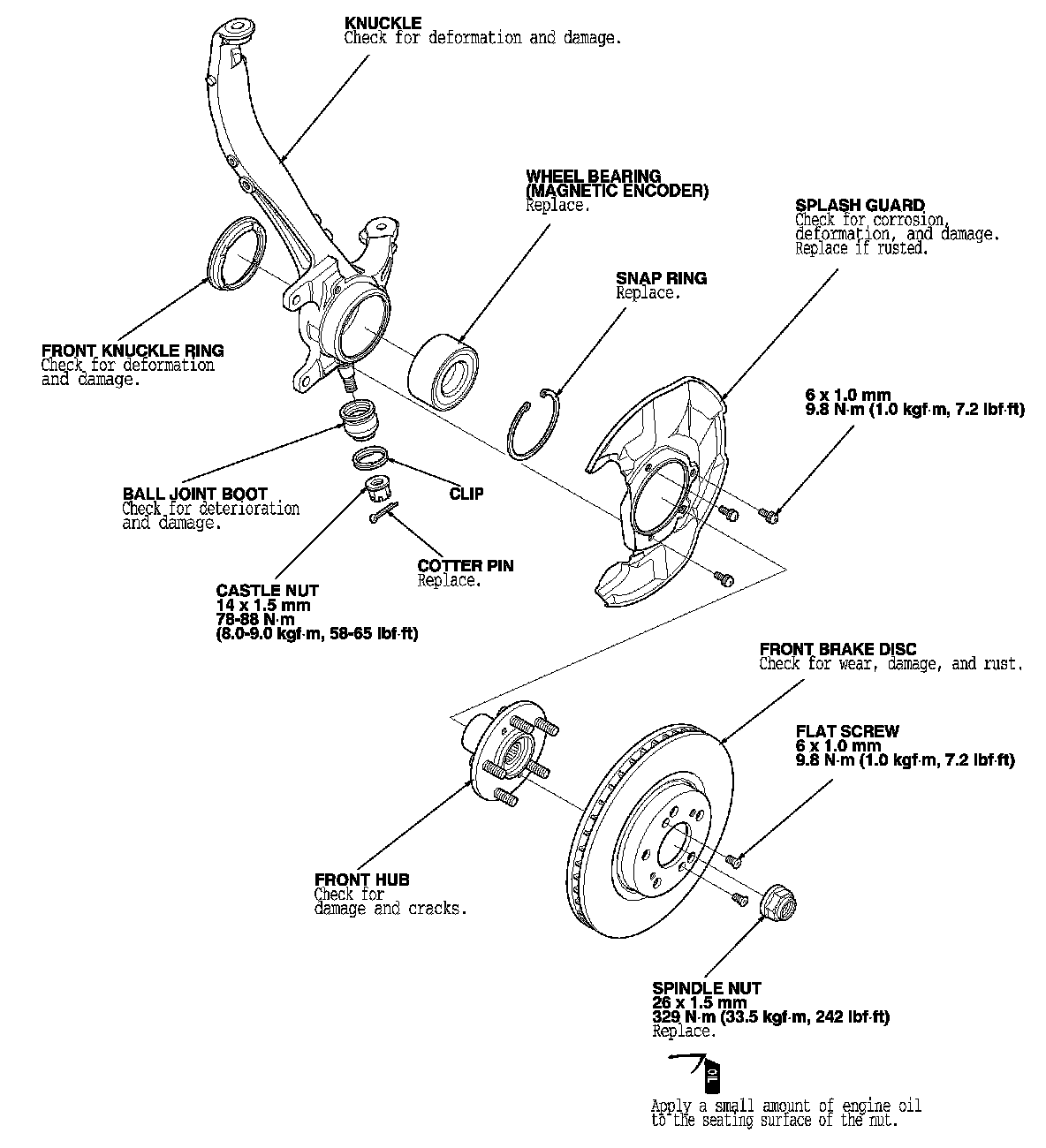 KNUCKLE
Check for deformation and damage.

WHEEL BEARING
(MAGNETIC ENCODER)
Replace.

SPLASH GUARD
Check for corrosion, deformation, and damage.
Replace if rusted.

SNAP RING
Replace.

FRONT KNUCKLE RING
Check for deformation and damage.

6 x 1.0 mm
9.8 N·m (1.0 kgf·m, 7.2 lbf·ft)

BALL JOINT BOOT
Check for deterioration and damage.

CLIP

COTTER PIN
Replace.

CASTLE NUT
14 x 1.5 mm
78-88 N·m
(8.0-9.0 kgf·m, 58-65 lbf·ft)

FRONT BRAKE DISC
Check for wear, damage, and rust.

FLAT SCREW
6 x 1.0 mm
9.8 N·m (1.0 kgf·m, 7.2 lbf·ft)

FRONT HUB
Check for damage and cracks.

SPINDLE NUT
26 x 1.5 mm
329 N·m (33.5 kgf·m, 242 lbf·ft)
Replace.

OIL

Apply a small amount of engine oil to the seating surface of the nut.