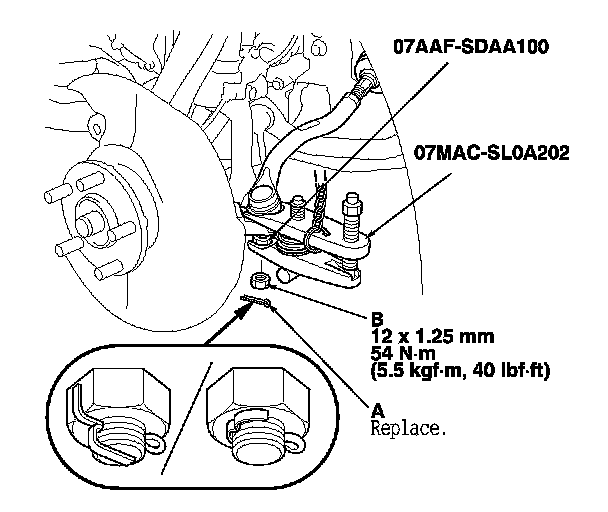 07AAF-SDAA100

07MAC-SL0A202

B
12 x 1.25 mm
54 N·m
(5.5 kgf·m, 40 lbf·ft)

A
Replace.