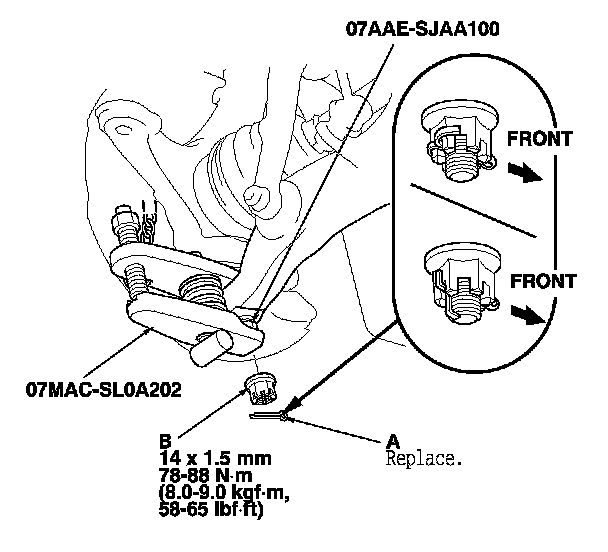 07AAE-SJAA100

FRONT

FRONT

07MAC-SL0A202

B
14 x 1.5 mm
78-88 N·m
(8.0-9.0 kgf·m,
58-65 lbf·ft)

A
Replace.