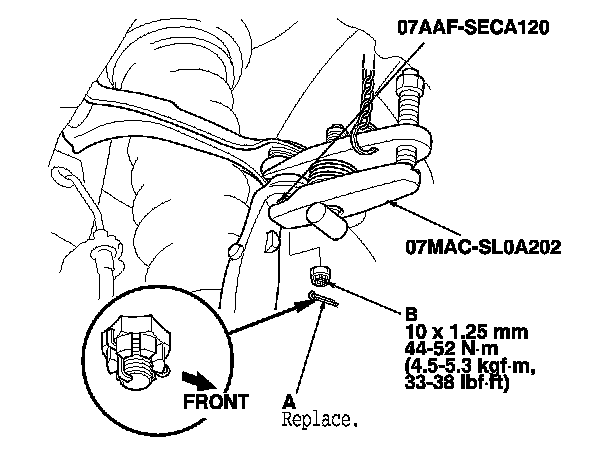 07AAF-SECA120

07MAC-SL0A202

B
10 x 1.25 mm
44-52 N·m
(4.5-5.3 kgf·m,
33-38 lbf·ft)

FRONT

A
Replace.