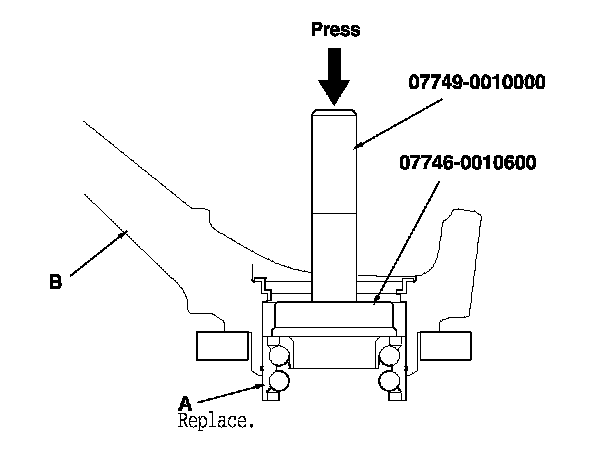 Press

07749-0010000

07746-0010600

B

A
Replace.