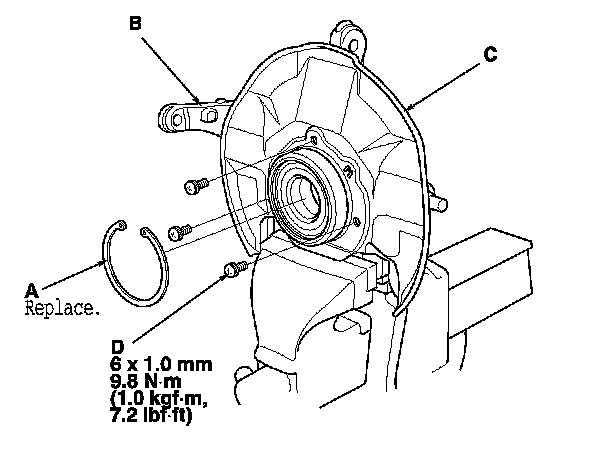 B

C

A
Replace.

D
6 x 1.0 mm
9.8 N·m
(1.0 kgf·m,
7.2 lbf·ft)