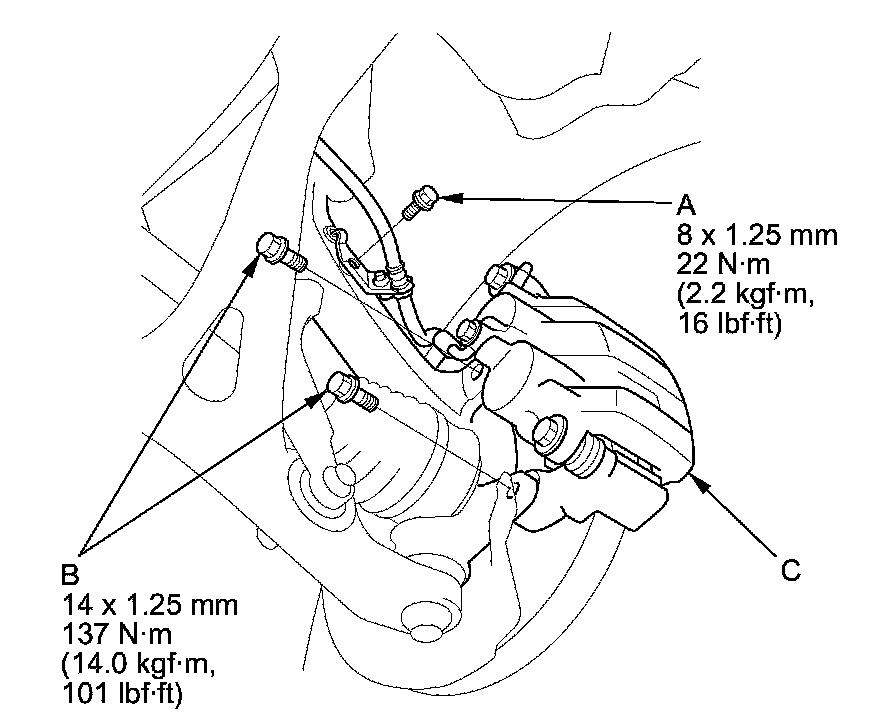 A
8 x 1.25 mm
22 N·m
(2.2 kgf·m,
16 lbf·ft)

B
14 x 1.25 mm
137 N·m
(14.0 kgf·m,
101 lbf·ft)

C