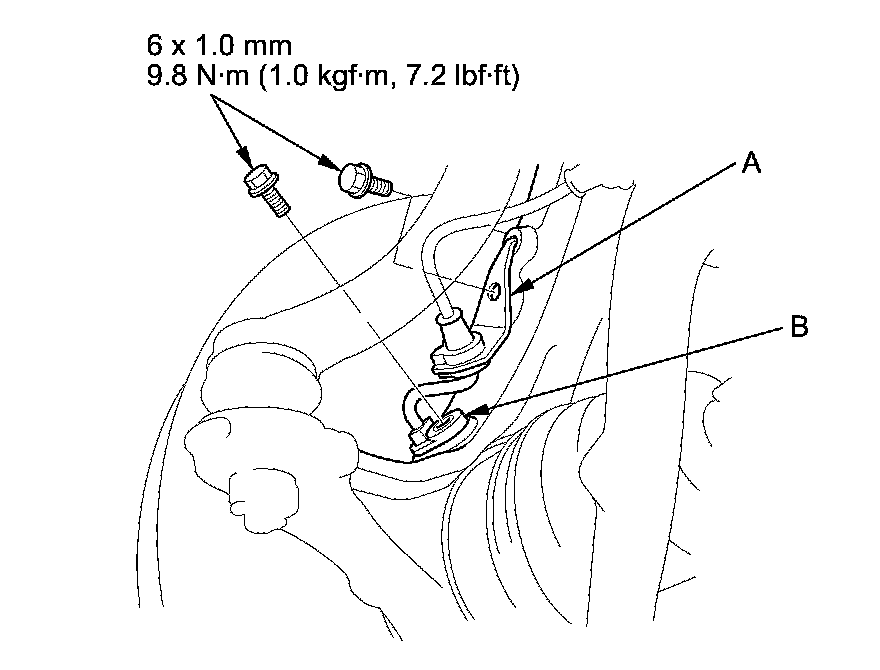 6 x 1.0 mm
9.8 N·m (1.0 kgf·m, 7.2 lbf·ft)

A

B