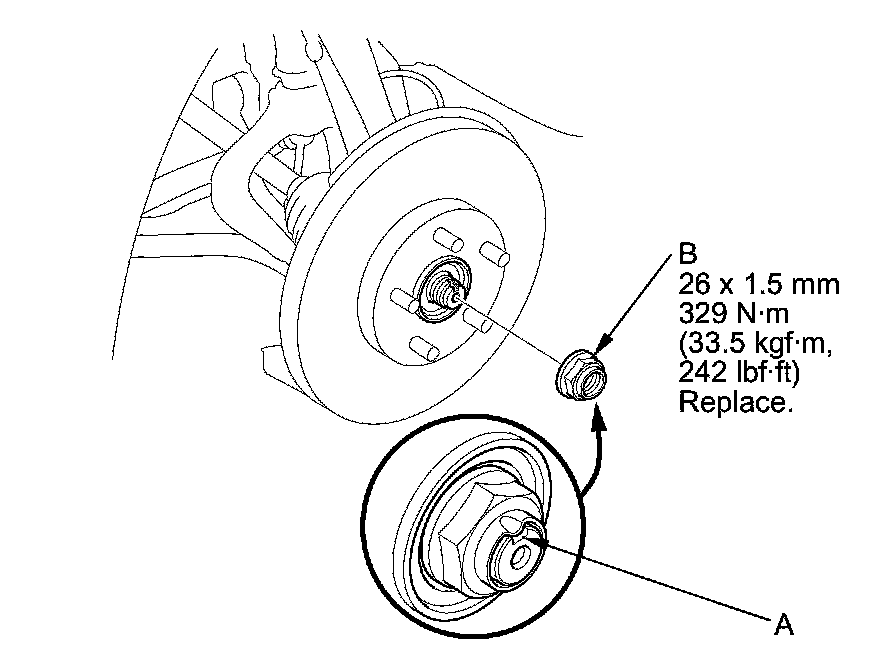 B
26 x 1.5 mm
329 N·m
(33.5 kgf·m,
242 lbf·ft)
Replace.

A