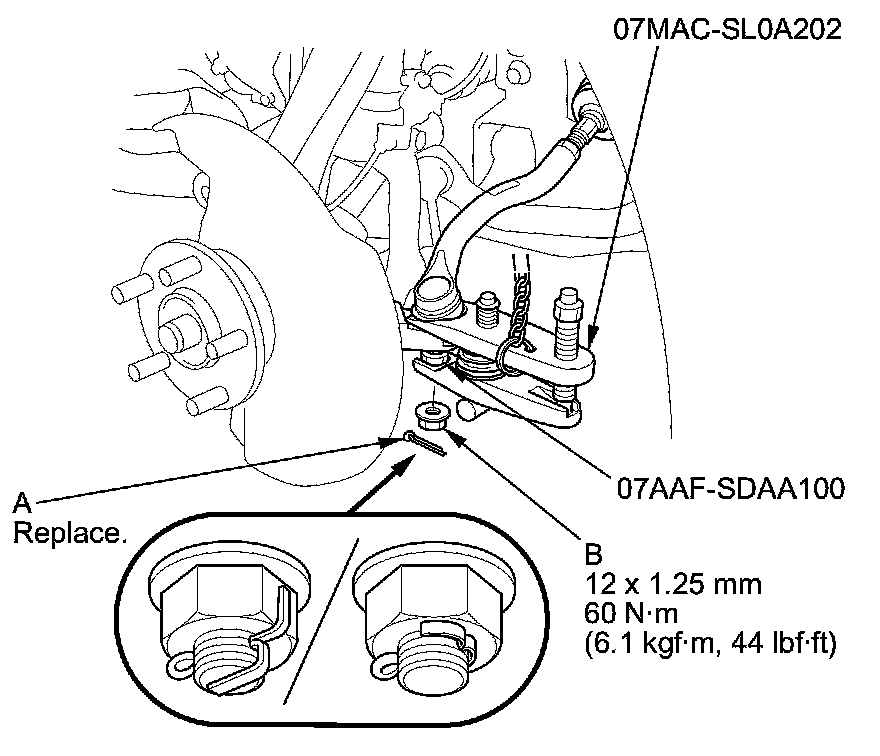 07MAC-SL0A202

07AAF-SDAA100

A
Replace.

B
12 x 1.25 mm
60 N·m
(6.1 kgf·m, 44 lbf·ft)